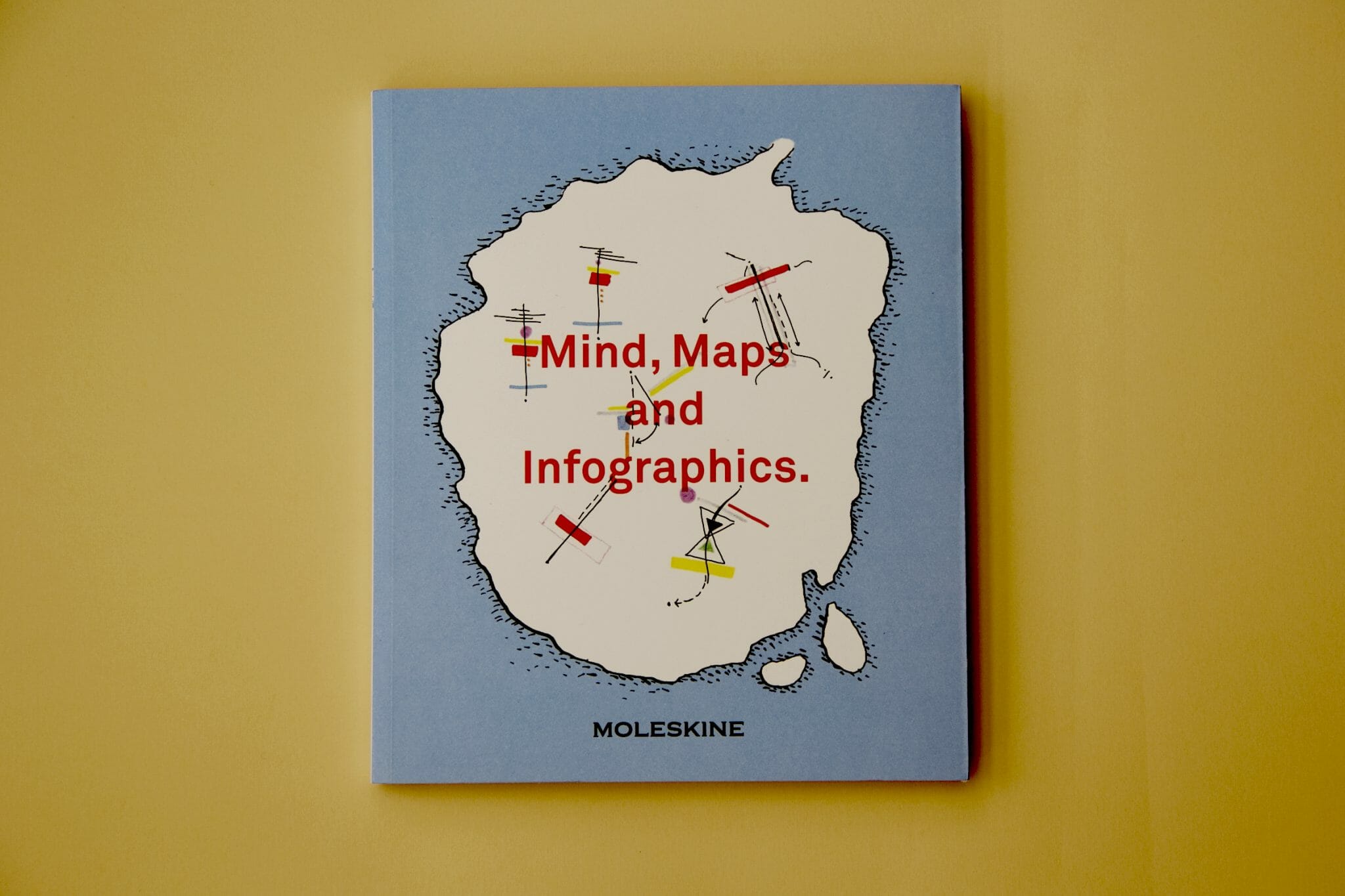 Mind, Maps and Infographics.

MOLESKINE